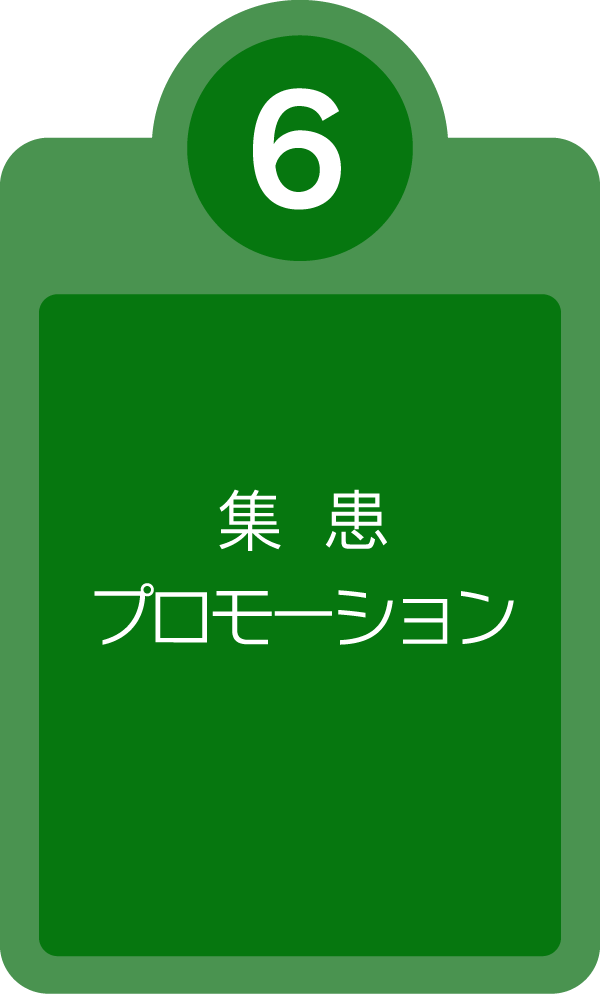 6

集 患
プロモーション